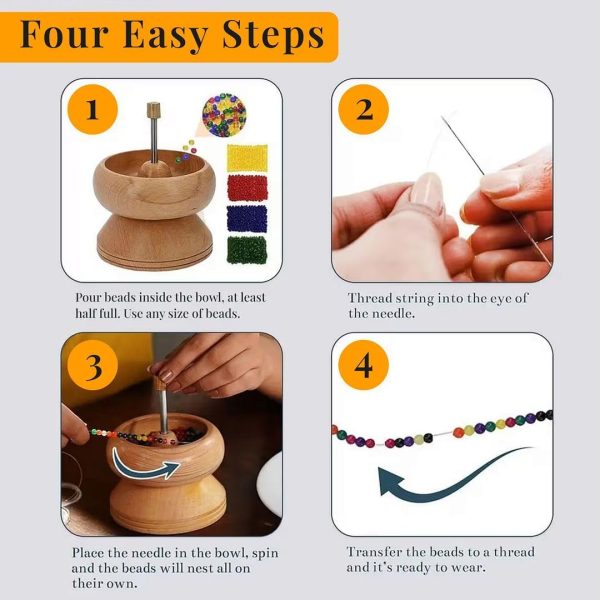 Four Easy Steps

1

Pour beads inside the bowl, at least half full. Use any size of beads.

2

Thread string into the eye of the needle.

3

Place the needle in the bowl, spin and the beads will nest all on their own.

4

Transfer the beads to a thread and it's ready to wear.