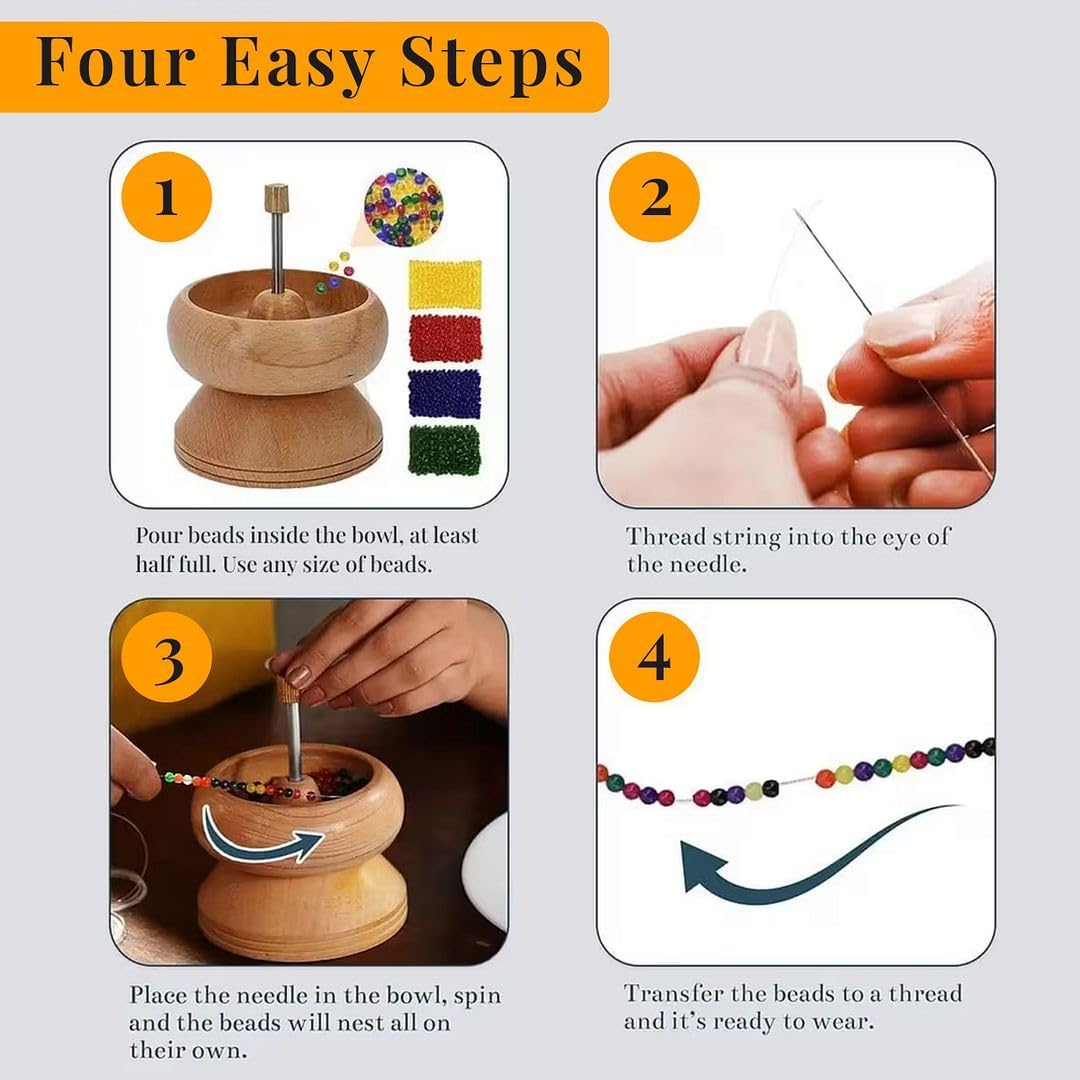 Four Easy Steps

1

Pour beads inside the bowl, at least half full. Use any size of beads.

2

Thread string into the eye of the needle.

3

Place the needle in the bowl, spin and the beads will nest all on their own.

4

Transfer the beads to a thread and it's ready to wear.