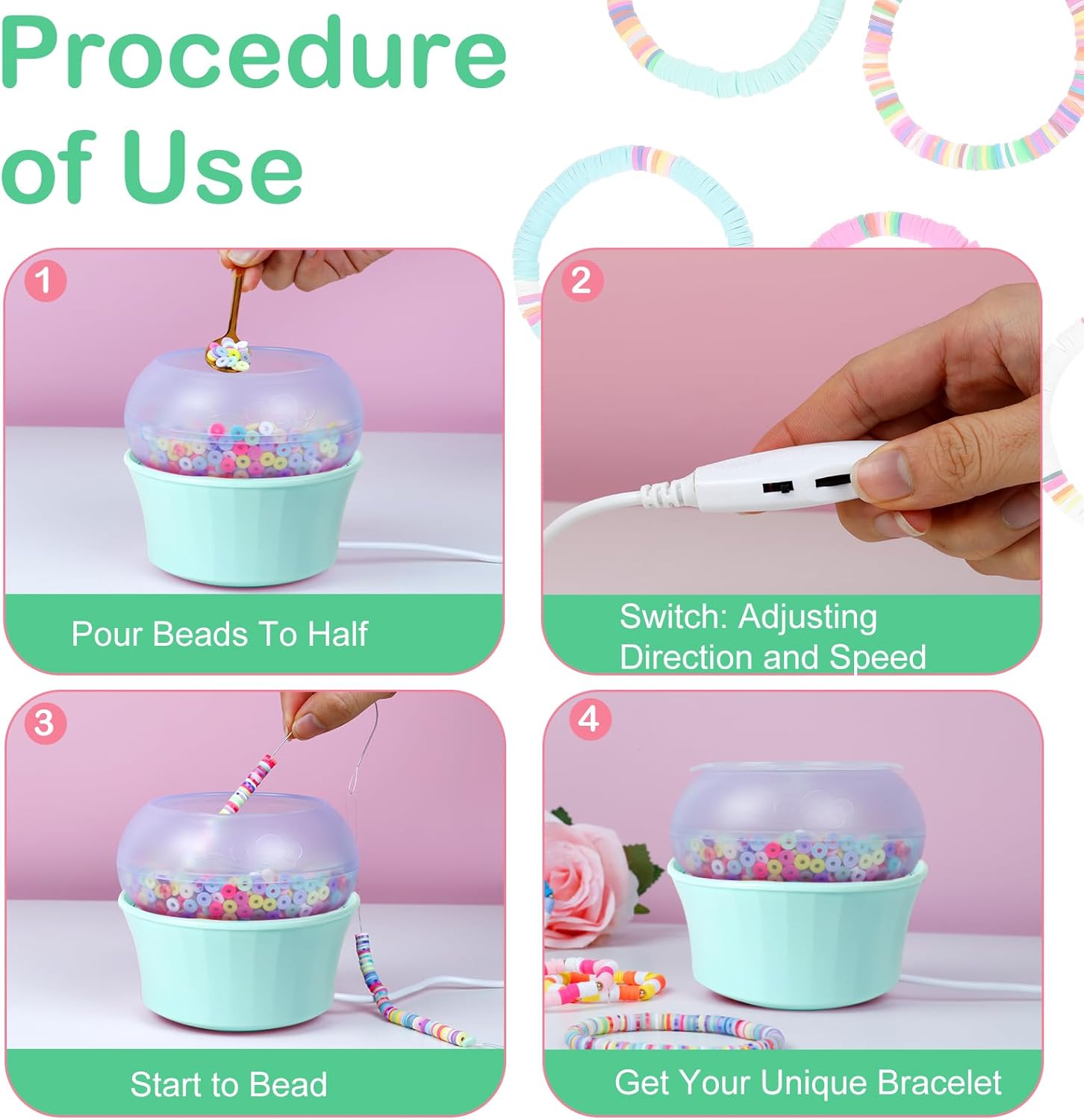 Procedure of Use

1

Pour Beads To Half

2

Switch: Adjusting Direction and Speed

3

Start to Bead

4

Get Your Unique Bracelet