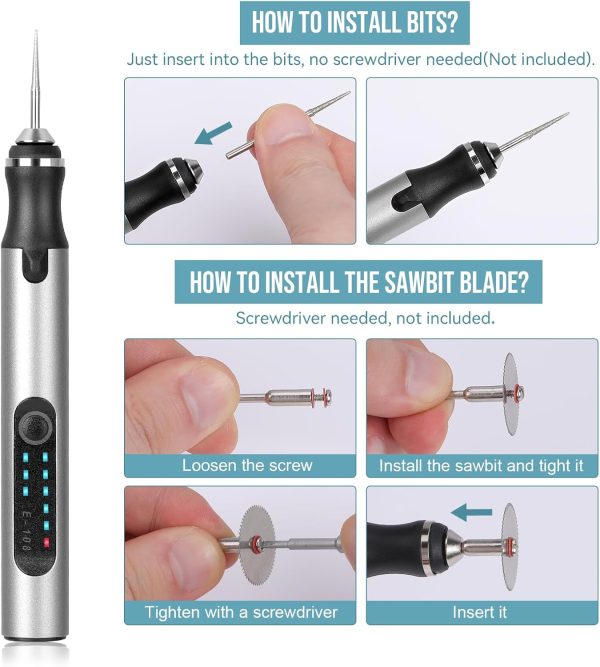 HOW TO INSTALL BITS?

Just insert into the bits, no screwdriver needed(Not included).

HOW TO INSTALL THE SAWBIT BLADE?

Screwdriver needed, not included.

Loosen the screw

Install the sawbit and tight it

Tighten with a screwdriver

Insert it

E-108