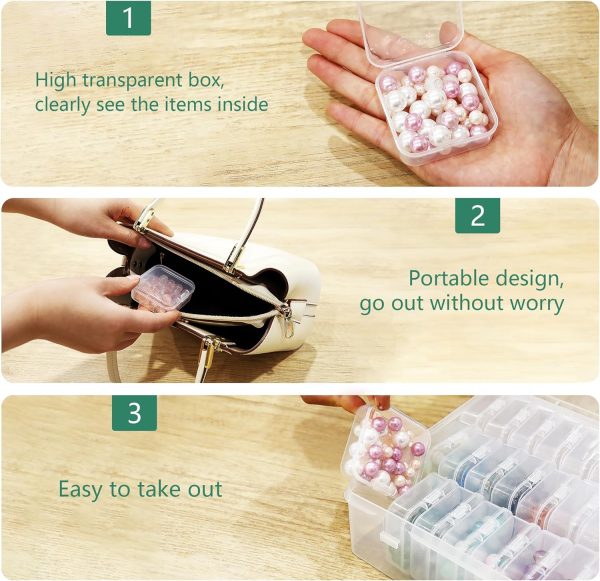 1

High transparent box, clearly see the items inside

2

Portable design, go out without worry

3

Easy to take out