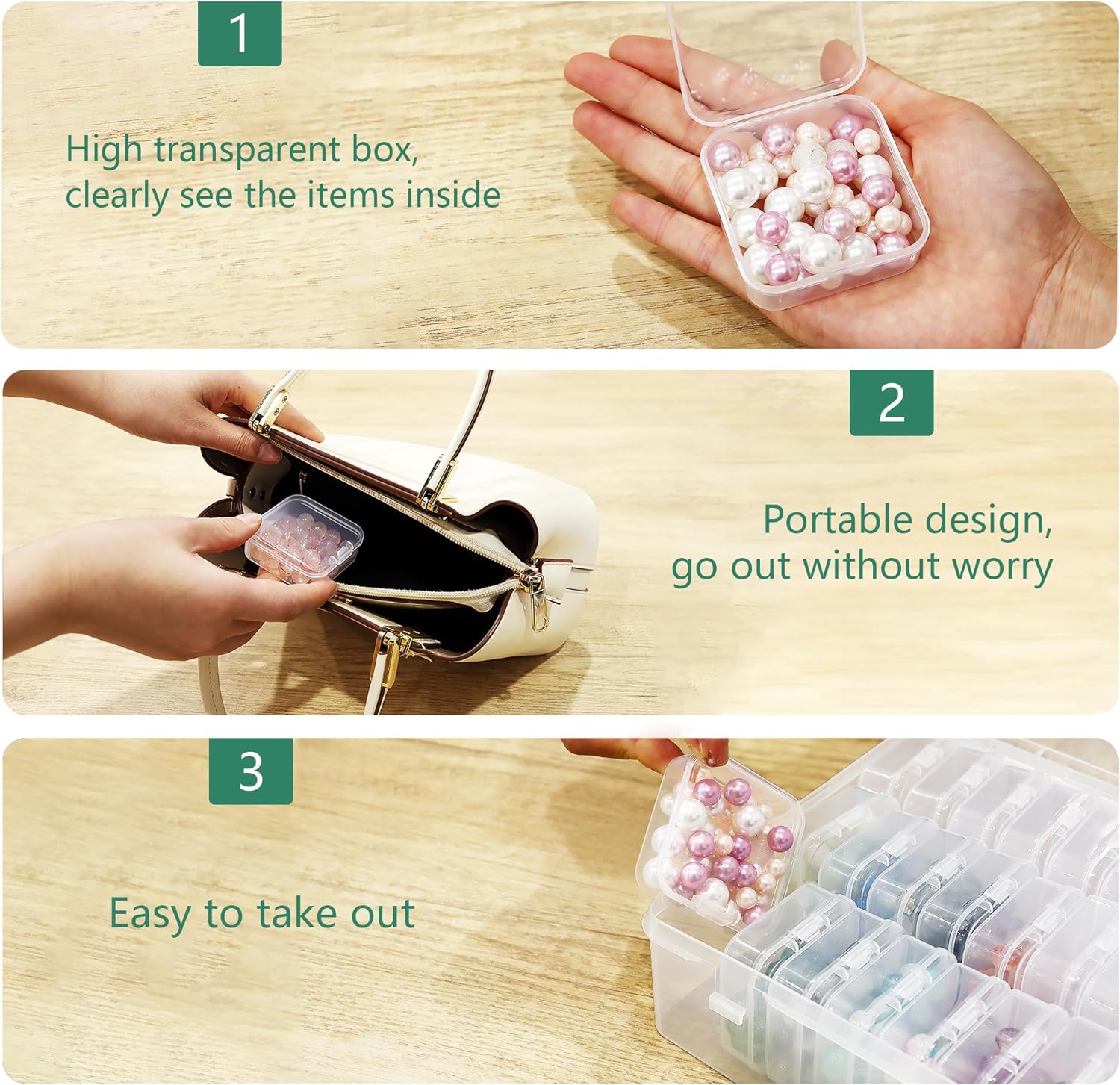 1

High transparent box, clearly see the items inside

2

Portable design, go out without worry

3

Easy to take out